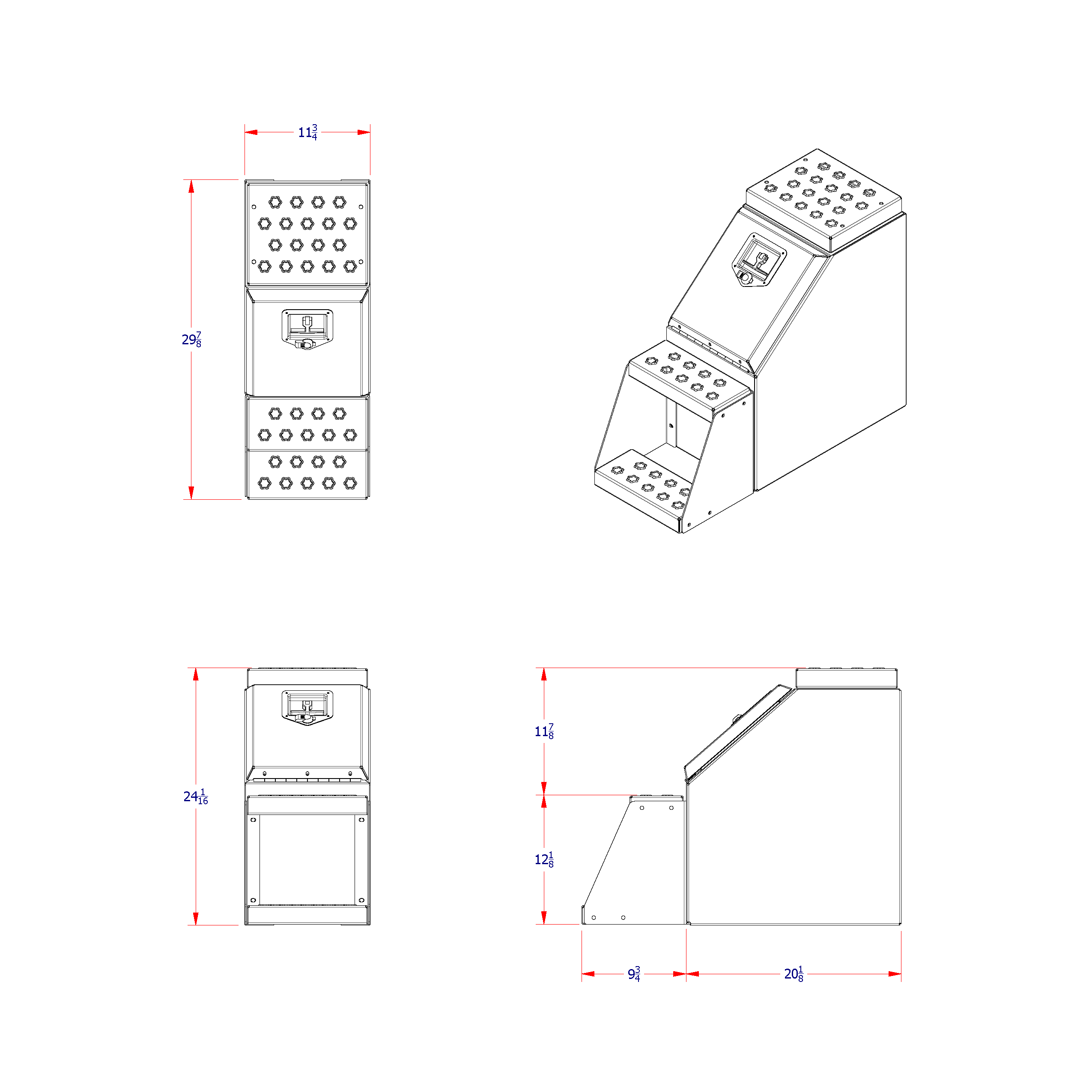 $11\frac{3}{4}$

$29\frac{7}{8}$

$24\frac{1}{16}$

$11\frac{7}{8}$

$12\frac{1}{8}$

$9\frac{3}{4}$

$20\frac{1}{8}$